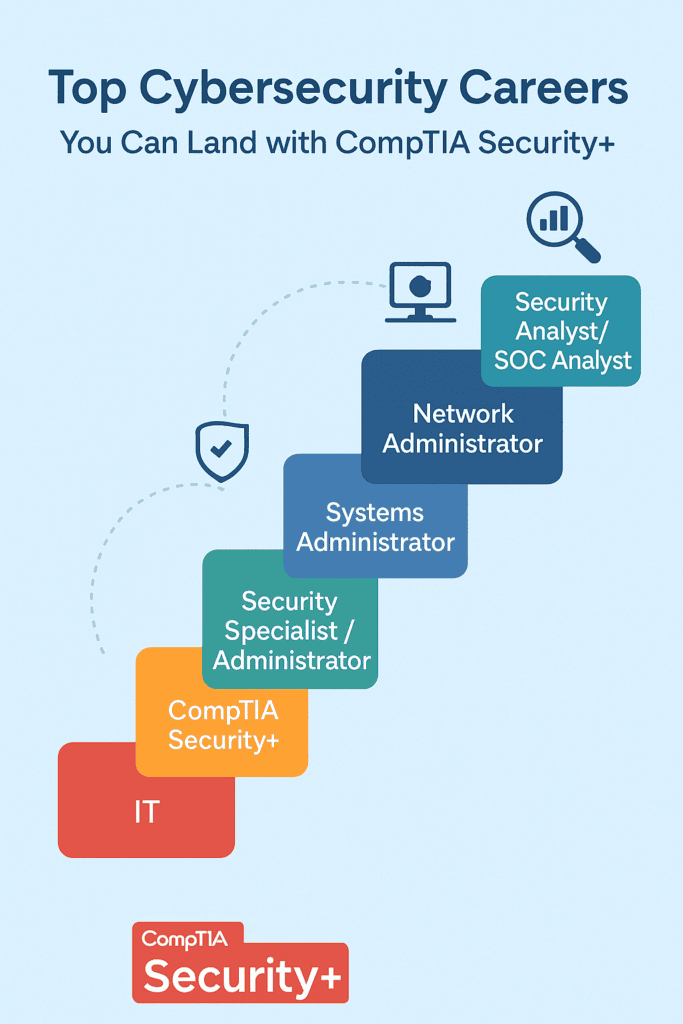 Top Cybersecurity Careers
You Can Land with CompTIA Security+

Security Analyst/ SOC Analyst

Network Administrator

Systems Administrator

Security Specialist / Administrator

CompTIA Security+

IT

CompTIA
Security+